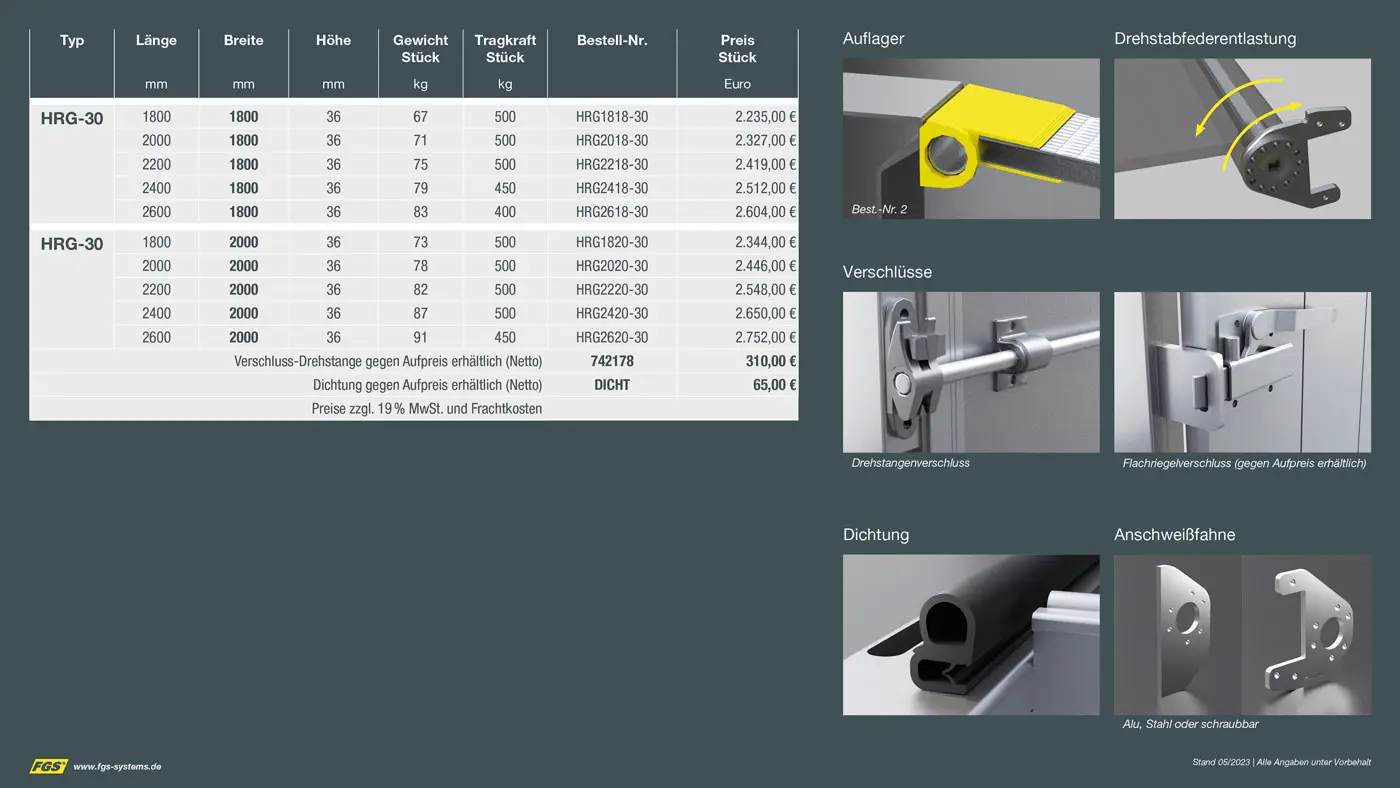 | Typ | Länge mm | Breite mm | Höhe mm | Gewicht Stück kg | Tragkraft Stück kg | Bestell-Nr. | Preis Stück Euro |
|---|---|---|---|---|---|---|---|
| HRG-30 | 1800 | 1800 | 36 | 67 | 500 | HRG1818-30 | 2.235,00 € |
| | 2000 | 1800 | 36 | 71 | 500 | HRG2018-30 | 2.327,00 € |
| | 2200 | 1800 | 36 | 75 | 500 | HRG2218-30 | 2.419,00 € |
| | 2400 | 1800 | 36 | 79 | 450 | HRG2418-30 | 2.512,00 € |
| | 2600 | 1800 | 36 | 83 | 400 | HRG2618-30 | 2.604,00 € |
| HRG-30 | 1800 | 2000 | 36 | 73 | 500 | HRG1820-30 | 2.344,00 € |
| | 2000 | 2000 | 36 | 78 | 500 | HRG2020-30 | 2.446,00 € |
| | 2200 | 2000 | 36 | 82 | 500 | HRG2220-30 | 2.548,00 € |
| | 2400 | 2000 | 36 | 87 | 500 | HRG2420-30 | 2.650,00 € |
| | 2600 | 2000 | 36 | 91 | 450 | HRG2620-30 | 2.752,00 € |
| Verschluss-Drehstange gegen Aufpreis erhältlich (Netto) | | | | | | 742178 | 310,00 € |
| Dichtung gegen Aufpreis erhältlich (Netto) | | | | | | DICHT | 65,00 € |
| Preise zzgl. 19 % MwSt. und Frachtkosten | | | | | | | |

Auflager

Best.-Nr. 2

Drehstabfederentlastung

Verschlüsse

Drehstangenverschluss

Flachriegelverschluss (gegen Aufpreis erhältlich)

Dichtung

Anschweißfahne

Alu, Stahl oder schraubbar

FGS www.fgs-systems.de

Stand 05/2023 | Alle Angaben unter Vorbehalt